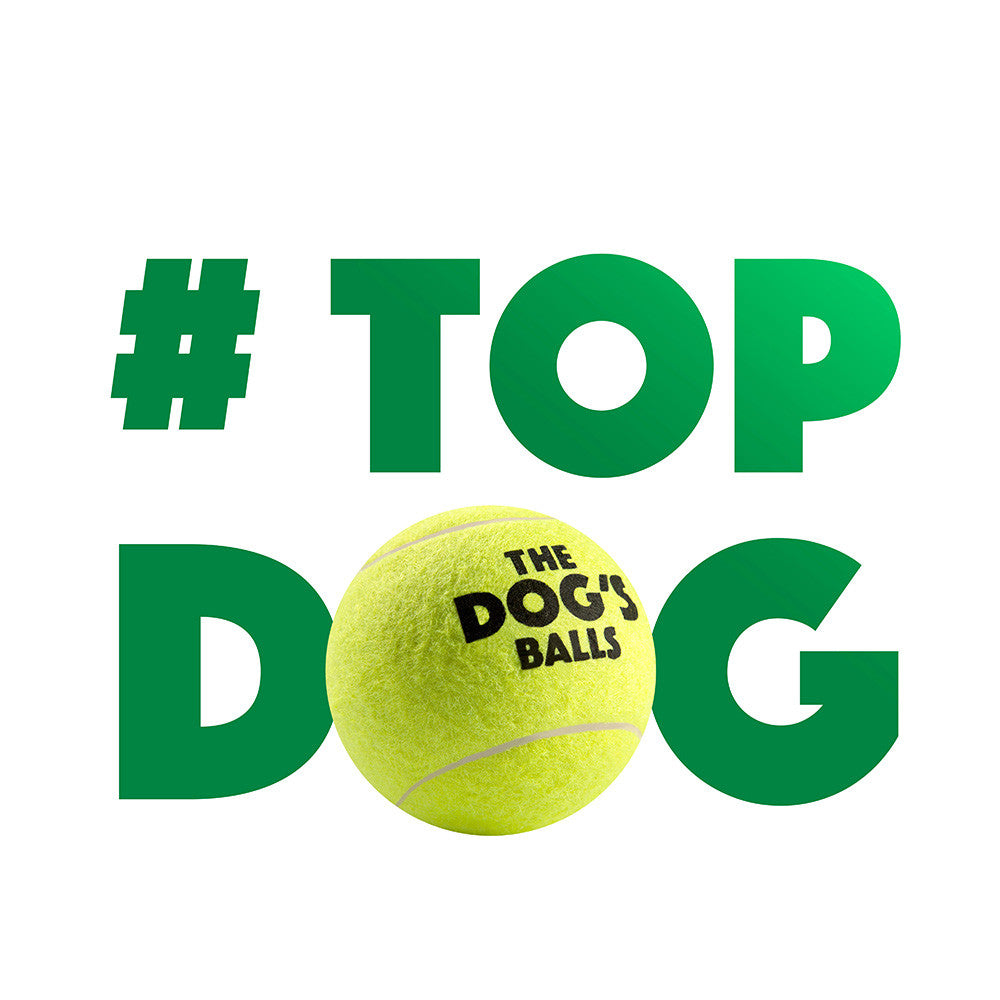 # TOP
D G

THE
DOG'S
BALLS